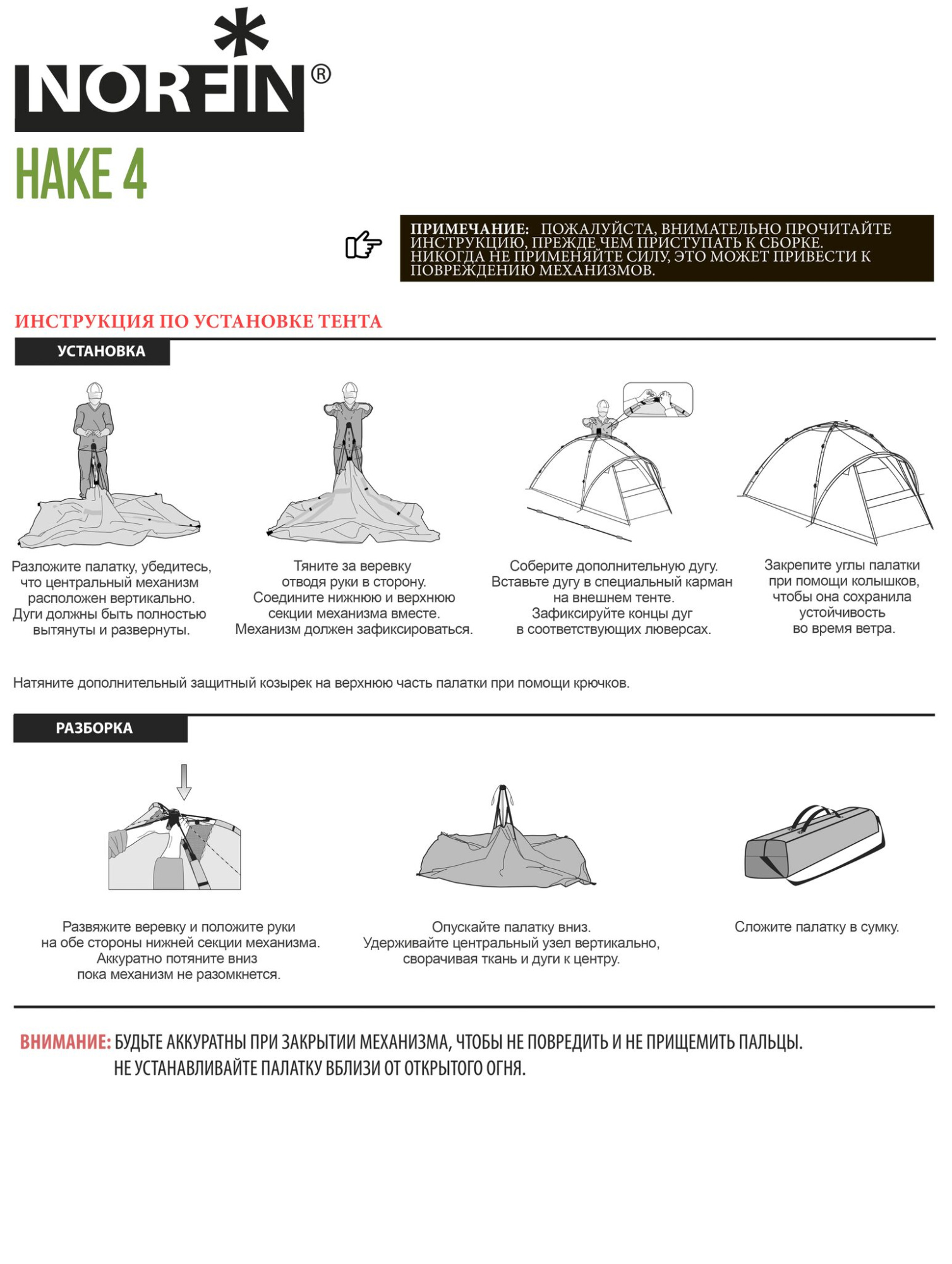 NORFIN®

HAKE 4

ПРИМЕЧАНИЕ: ПОЖАЛУЙСТА, ВНИМАТЕЛЬНО ПРОЧИТАЙТЕ ИНСТРУКЦИЮ, ПРЕЖДЕ ЧЕМ ПРИСТУПАТЬ К СБОРКЕ. НИКОГДА НЕ ПРИМЕНЯЙТЕ СИЛУ, ЭТО МОЖЕТ ПРИВЕСТИ К ПОВРЕЖДЕНИЮ МЕХАНИЗМОВ.

ИНСТРУКЦИЯ ПО УСТАНОВКЕ ТЕНТА

УСТАНОВКА

Разложите палатку, убедитесь, что центральный механизм расположен вертикально. Дуги должны быть полностью вытянуты и развернуты.

Тяните за веревку отводя руки в сторону. Соедините нижнюю и верхнюю секции механизма вместе. Механизм должен зафиксироваться.

Соберите дополнительную дугу. Вставьте дугу в специальный карман на внешнем тенте. Зафиксируйте концы дуг в соответствующих люверсах.

Закрепите углы палатки при помощи колышков, чтобы она сохранила устойчивость во время ветра.

Натяните дополнительный защитный козырек на верхнюю часть палатки при помощи крючков.

РАЗБОРКА

Развяжите веревку и положите руки на обе стороны нижней секции механизма. Аккуратно потяните вниз пока механизм не разомкнется.

Опускайте палатку вниз. Удерживайте центральный узел вертикально, сворачивая ткань и дуги к центру.

Сложите палатку в сумку.

ВНИМАНИЕ: БУДЬТЕ АККУРАТНЫ ПРИ ЗАКРЫТИИ МЕХАНИЗМА, ЧТОБЫ НЕ ПОВРЕДИТЬ И НЕ ПРИЩЕМИТЬ ПАЛЬЦЫ. НЕ УСТАНАВЛИВАЙТЕ ПАЛАТКУ ВБЛИЗИ ОТ ОТКРЫТОГО ОГНЯ.